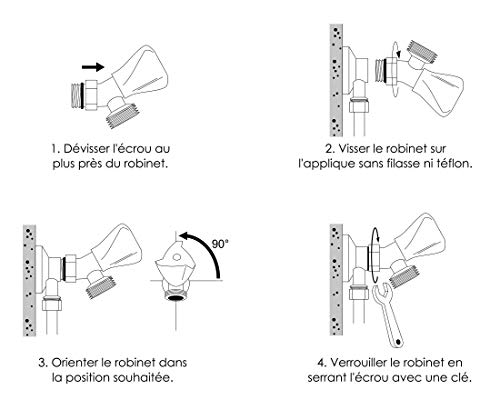 1. Dévisser l'écrou au plus près du robinet.

2. Visser le robinet sur l'applique sans filasse ni téflon.

90°

3. Orienter le robinet dans la position souhaitée.

4. Verrouiller le robinet en serrant l'écrou avec une clé.