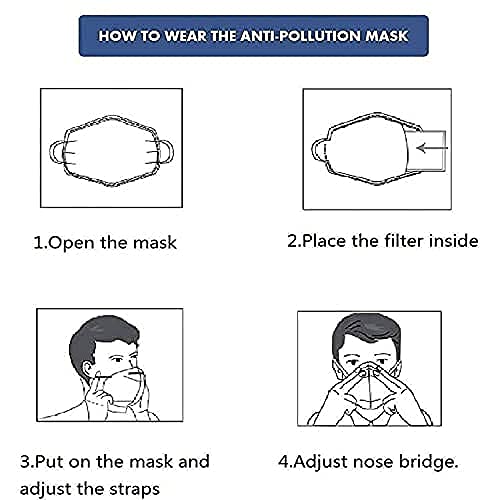 HOW TO WEAR THE ANTI-POLLUTION MASK

1.Open the mask

2.Place the filter inside

3.Put on the mask and adjust the straps

4.Adjust nose bridge.