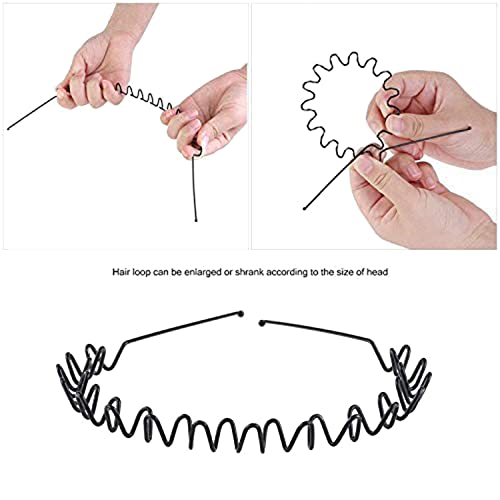 Hair loop can be enlarged or shrank according to the size of head