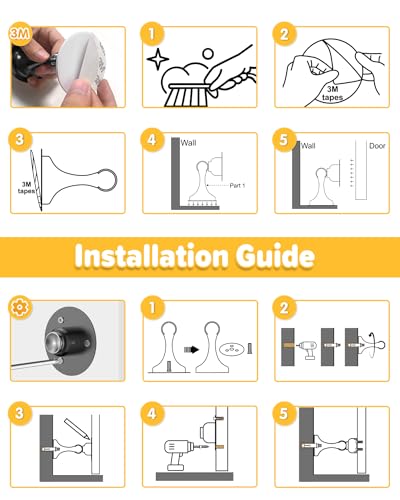 3M

1

2

3M tapes

3

3M tapes

4

Wall

Part 1

5

Wall

Door

Installation Guide

1

2

3

4

5