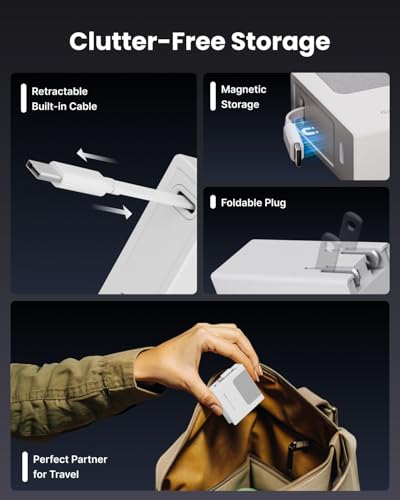 Clutter-Free Storage

Retractable Built-in Cable

Magnetic Storage

Foldable Plug

Perfect Partner for Travel