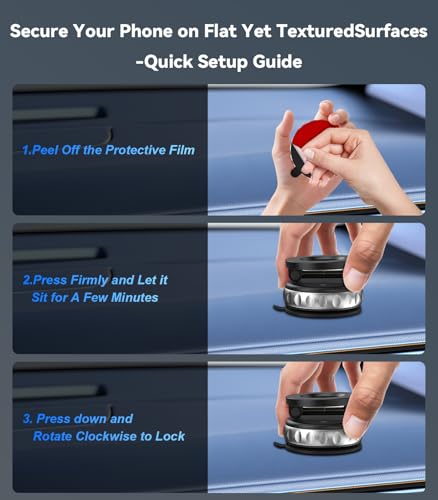 Secure Your Phone on Flat Yet TexturedSurfaces
-Quick Setup Guide

1.Peel Off the Protective Film

2.Press Firmly and Let it Sit for A Few Minutes

3. Press down and Rotate Clockwise to Lock