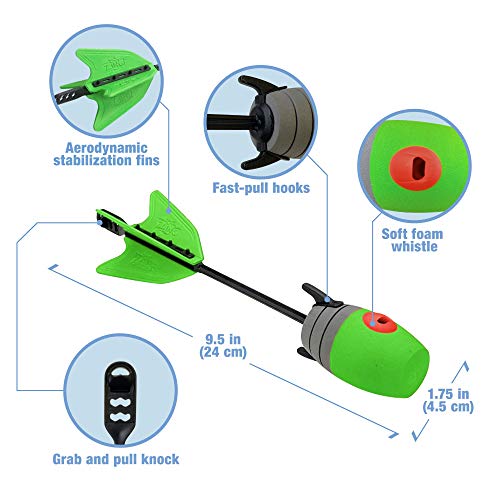 Aerodynamic stabilization fins

Fast-pull hooks

Soft foam whistle

9.5 in (24 cm)

1.75 in (4.5 cm)

Grab and pull knock