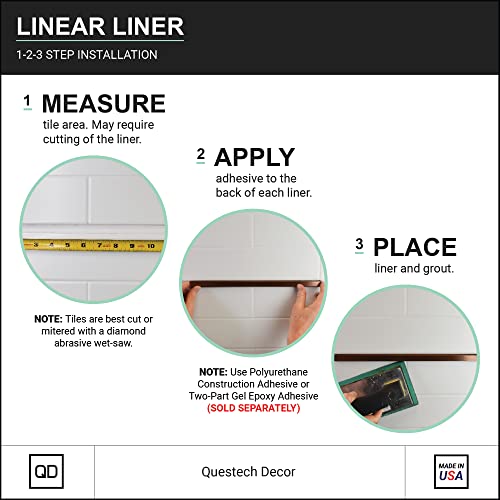 LINEAR LINER

1-2-3 STEP INSTALLATION

1 MEASURE
tile area. May require cutting of the liner.

3 4 5 6 7 8 9 10

NOTE: Tiles are best cut or mitered with a diamond abrasive wet-saw.

2 APPLY
adhesive to the back of each liner.

NOTE: Use Polyurethane Construction Adhesive or Two-Part Gel Epoxy Adhesive (SOLD SEPARATELY)

3 PLACE
liner and grout.

QD

Questech Decor

MADE IN USA