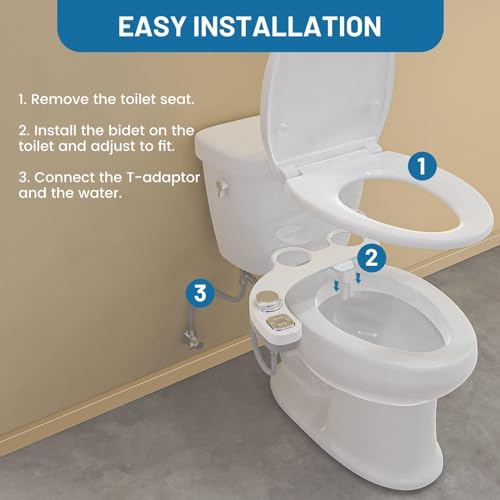 EASY INSTALLATION

1. Remove the toilet seat.

2. Install the bidet on the toilet and adjust to fit.

3. Connect the T-adaptor and the water.

1

2

3