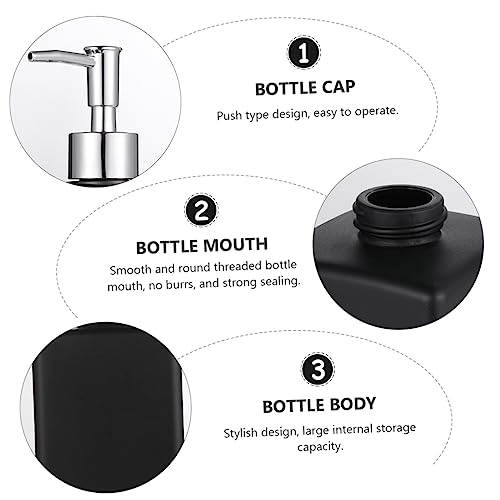 1
BOTTLE CAP
Push type design, easy to operate.

2
BOTTLE MOUTH
Smooth and round threaded bottle mouth, no burrs, and strong sealing.

3
BOTTLE BODY
Stylish design, large internal storage capacity.