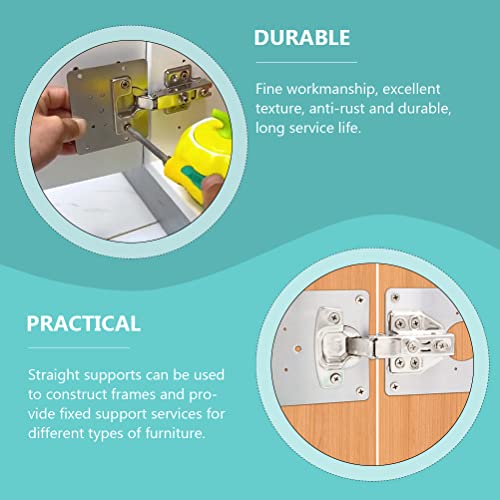 DURABLE

Fine workmanship, excellent texture, anti-rust and durable, long service life.

PRACTICAL

Straight supports can be used to construct frames and provide fixed support services for different types of furniture.