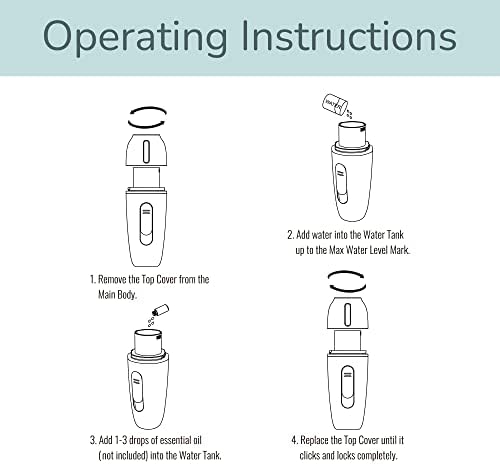 Operating Instructions

WATER

1. Remove the Top Cover from the Main Body.

2. Add water into the Water Tank up to the Max Water Level Mark.

3. Add 1-3 drops of essential oil (not included) into the Water Tank.

4. Replace the Top Cover until it clicks and locks completely.