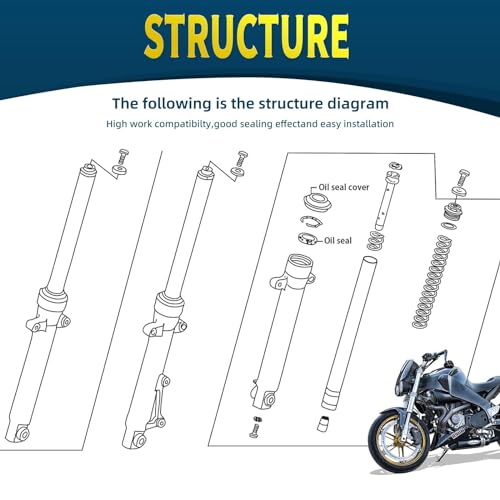 STRUCTURE

The following is the structure diagram

High work compatibilty,good sealing effectand easy installation

Oil seal cover

Oil seal