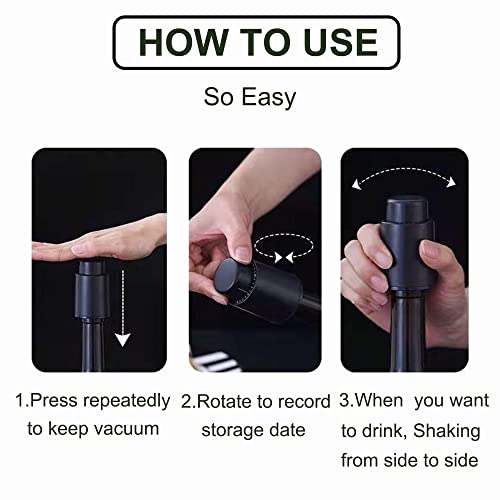 HOW TO USE

So Easy

1.Press repeatedly to keep vacuum

2.Rotate to record storage date

3.When you want to drink, Shaking from side to side