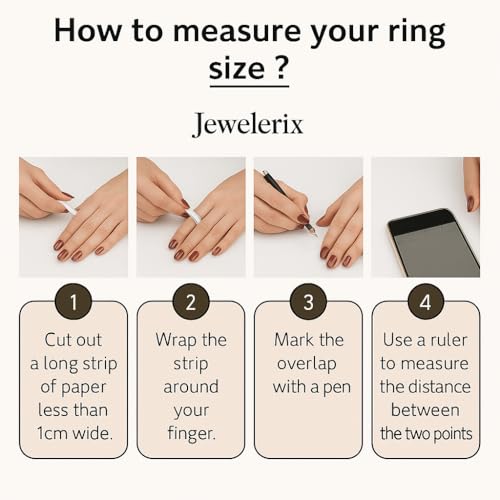 How to measure your ring size ?

Jewelerix

1
Cut out a long strip of paper less than 1cm wide.

2
Wrap the strip around your finger.

3
Mark the overlap with a pen

4
Use a ruler to measure the distance between the two points