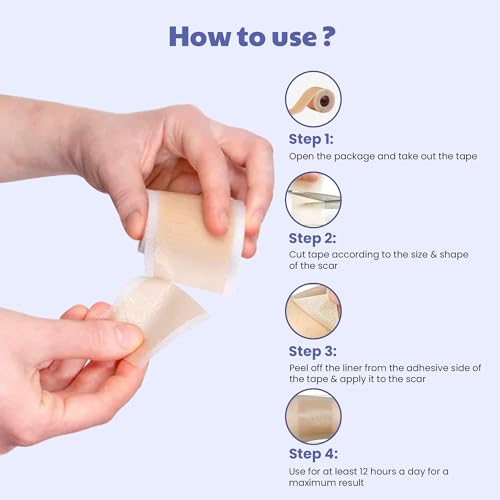 How to use ?

Step 1:
Open the package and take out the tape

Step 2:
Cut tape according to the size & shape of the scar

Step 3:
Peel off the liner from the adhesive side of the tape & apply it to the scar

Step 4:
Use for at least 12 hours a day for a maximum result