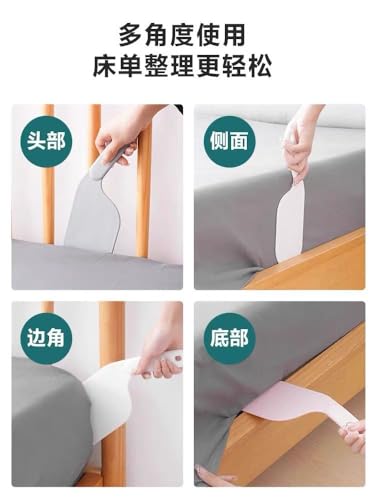 多角度使用
床单整理更轻松

头部

侧面

边角

底部