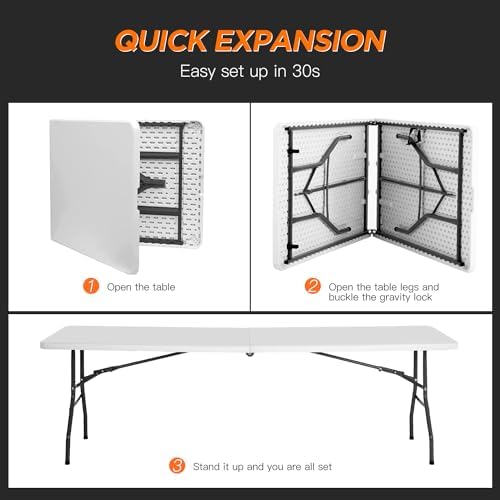 QUICK EXPANSION

Easy set up in 30s

1 Open the table

2 Open the table legs and buckle the gravity lock

3 Stand it up and you are all set