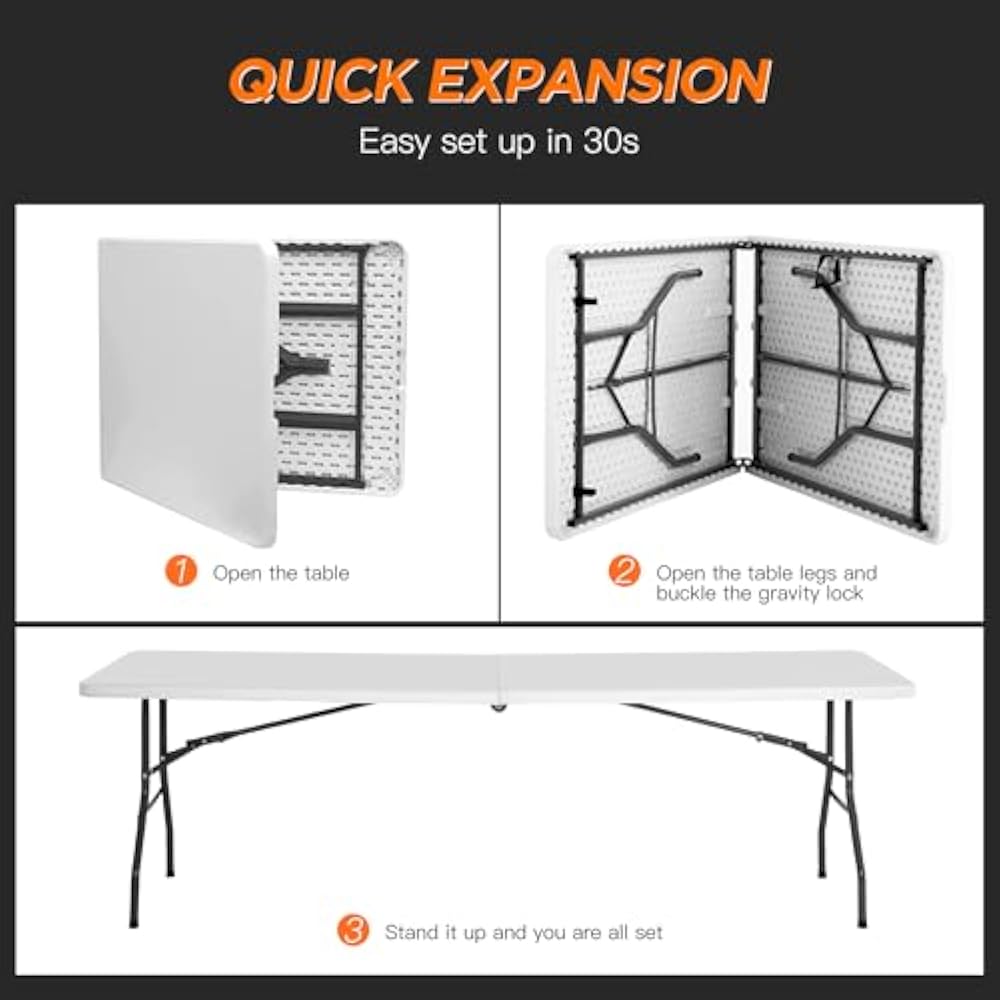 QUICK EXPANSION
Easy set up in 30s

1 Open the table

2 Open the table legs and buckle the gravity lock

3 Stand it up and you are all set