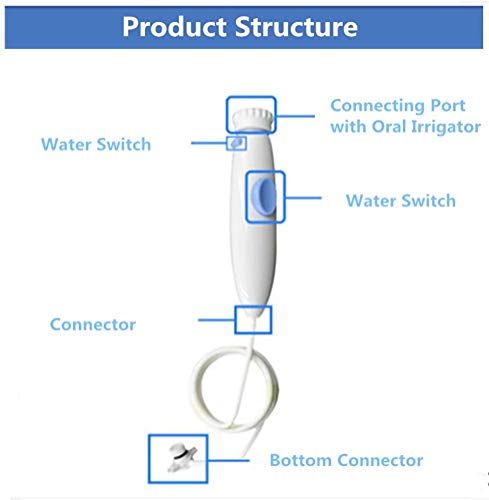 Product Structure

Connecting Port with Oral Irrigator

Water Switch

Water Switch

Connector

Bottom Connector