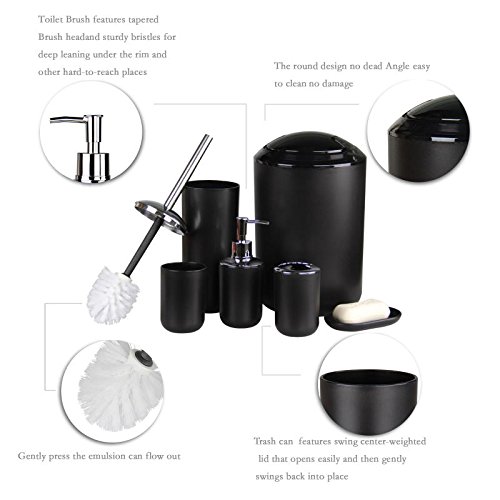 Toilet Brush features tapered Brush headand sturdy bristles for deep leaning under the rim and other hard-to-reach places

The round design no dead Angle easy to clean no damage

Gently press the emulsion can flow out

Trash can features swing center-weighted lid that opens easily and then gently swings back into place