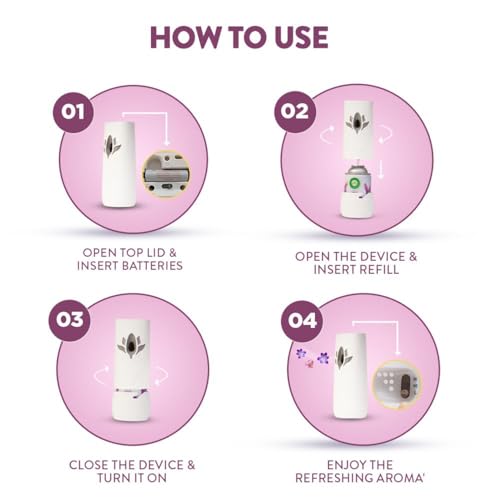 HOW TO USE

01

OPEN TOP LID & INSERT BATTERIES

02

OPEN THE DEVICE & INSERT REFILL

03

CLOSE THE DEVICE & TURN IT ON

04

ENJOY THE REFRESHING AROMA'