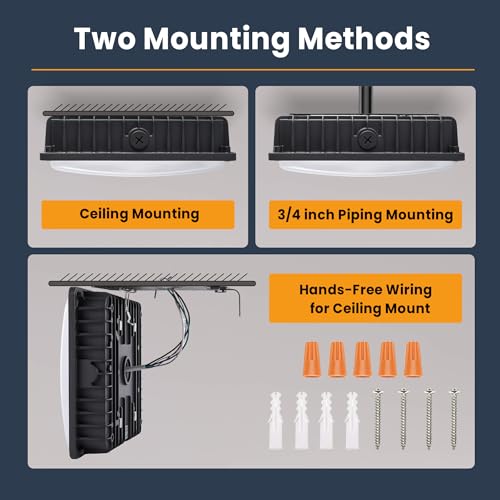 Two Mounting Methods

Ceiling Mounting

3/4 inch Piping Mounting

Hands-Free Wiring
for Ceiling Mount