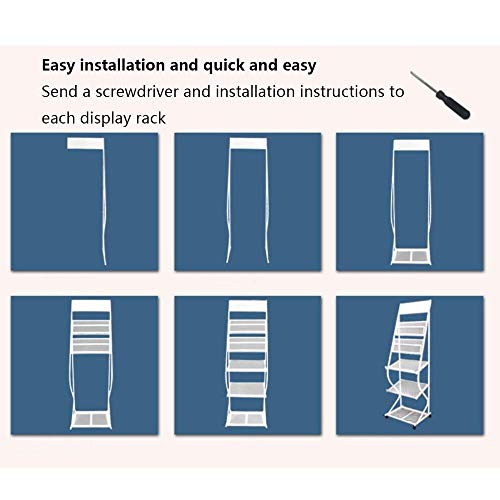 Easy installation and quick and easy
Send a screwdriver and installation instructions to each display rack