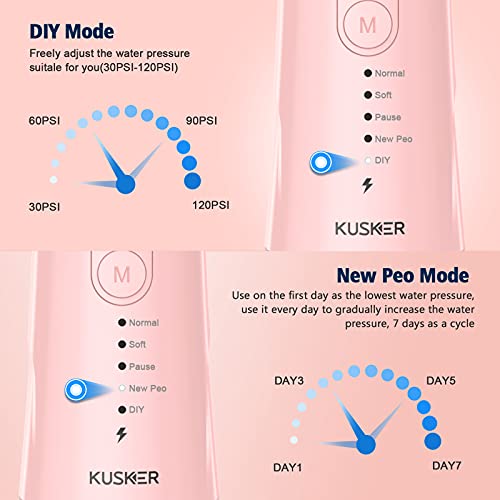 DIY Mode
Freely adjust the water pressure suitale for you(30PSI-120PSI)

60PSI
90PSI
30PSI
120PSI

M
Normal
Soft
Pause
New Peo
DIY

KUSKER

M
Normal
Soft
Pause
New Peo
DIY

KUSKER

New Peo Mode
Use on the first day as the lowest water pressure, use it every day to gradually increase the water pressure, 7 days as a cycle

DAY3
DAY5
DAY1
DAY7