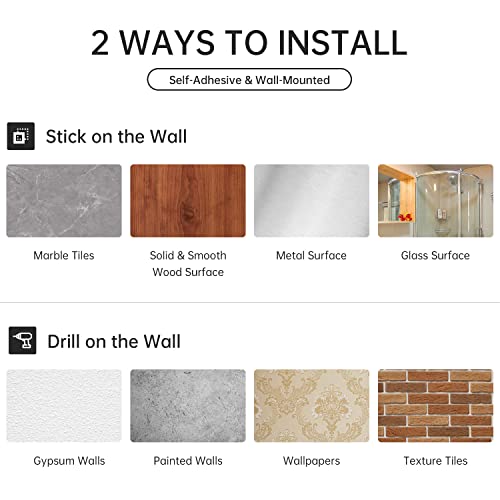 2 WAYS TO INSTALL

Self-Adhesive & Wall-Mounted

Stick on the Wall

Marble Tiles

Solid & Smooth Wood Surface

Metal Surface

Glass Surface

Drill on the Wall

Gypsum Walls

Painted Walls

Wallpapers

Texture Tiles