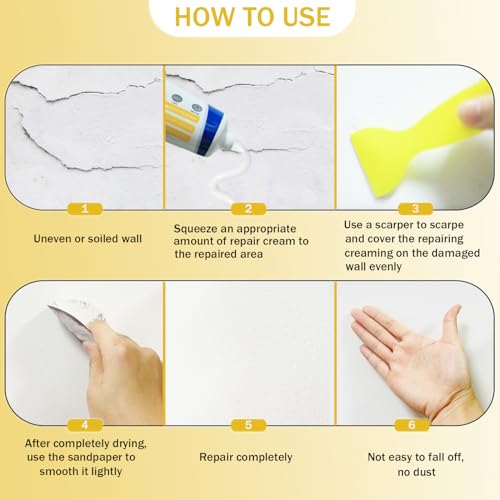 HOW TO USE

1

Uneven or soiled wall

2

Squeeze an appropriate amount of repair cream to the repaired area

3

Use a scarper to scarpe and cover the repairing creaming on the damaged wall evenly

4

After completely drying, use the sandpaper to smooth it lightly

5

Repair completely

6

Not easy to fall off, no dust