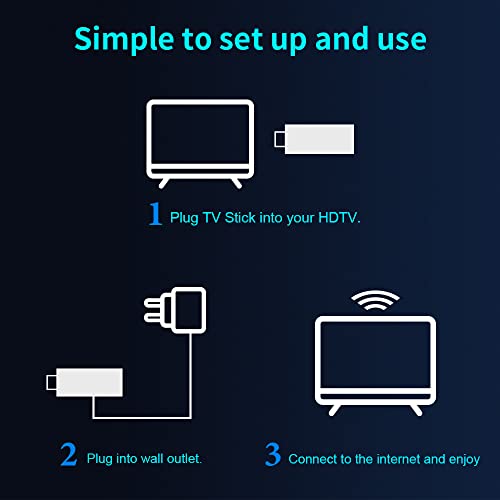 Simple to set up and use

1 Plug TV Stick into your HDTV.

2 Plug into wall outlet.

3 Connect to the internet and enjoy