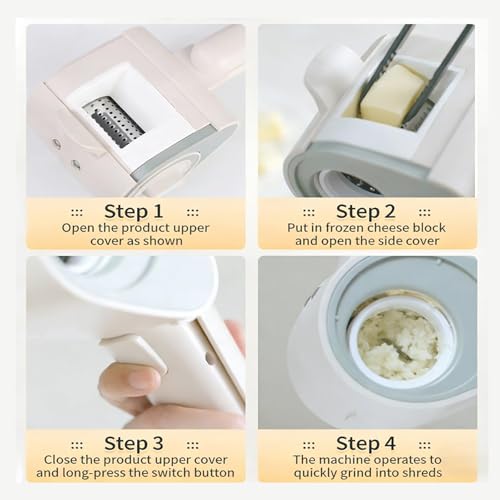 ::: Step 1 :::
Open the product upper cover as shown

::: Step 2 :::
Put in frozen cheese block and open the side cover

::: Step 3 :::
Close the product upper cover and long-press the switch button

::: Step 4 :::
The machine operates to quickly grind into shreds