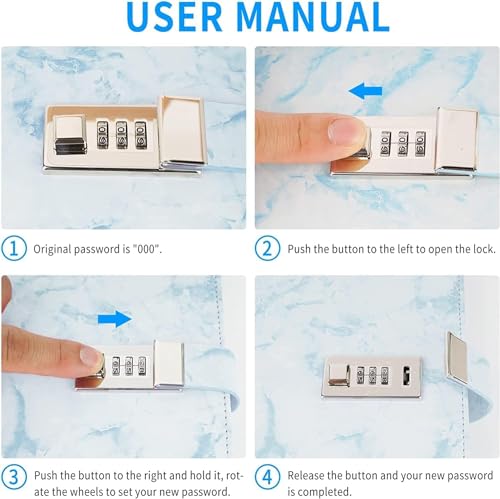 USER MANUAL

① Original password is "000".

② Push the button to the left to open the lock.

③ Push the button to the right and hold it, rotate the wheels to set your new password.

④ Release the button and your new password is completed.