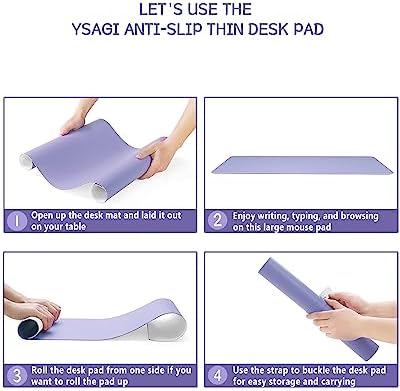 LET'S USE THE
YSAGI ANTI-SLIP THIN DESK PAD

1 Open up the desk mat and laid it out on your table

2 Enjoy writing, typing, and browsing on this large mouse pad

3 Roll the desk pad from one side if you want to roll the pad up

4 Use the strap to buckle the desk pad for easy storage and carrying