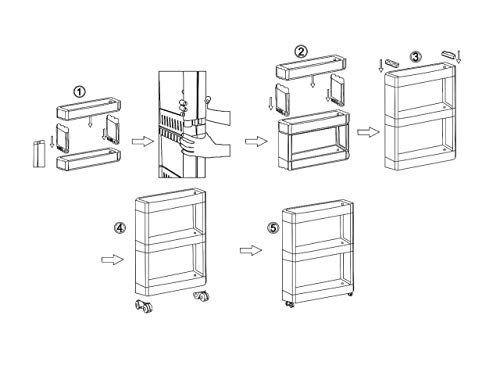 ①
②
③
④
⑤