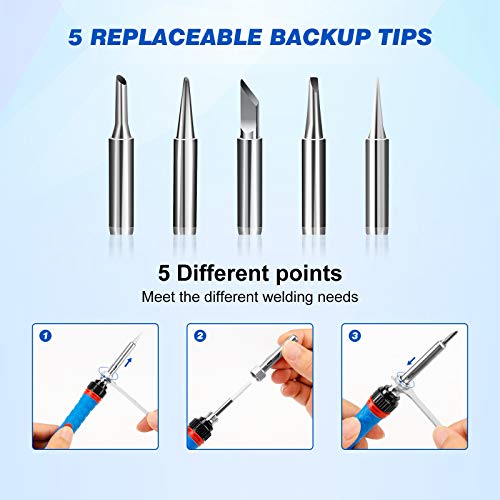 5 REPLACEABLE BACKUP TIPS

5 Different points
Meet the different welding needs

1

2

3