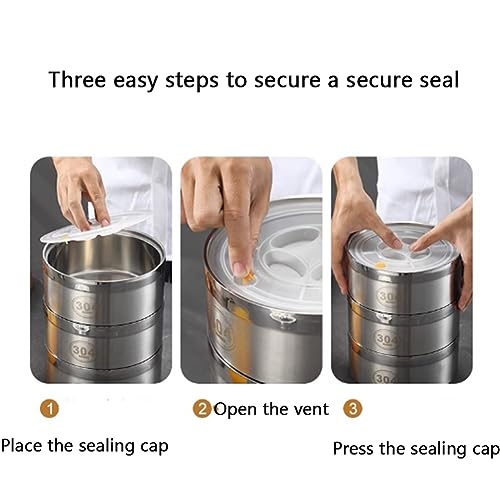 Three easy steps to secure a secure seal

304

304

04

304

304

304

1

2 Open the vent

3

Place the sealing cap

Press the sealing cap