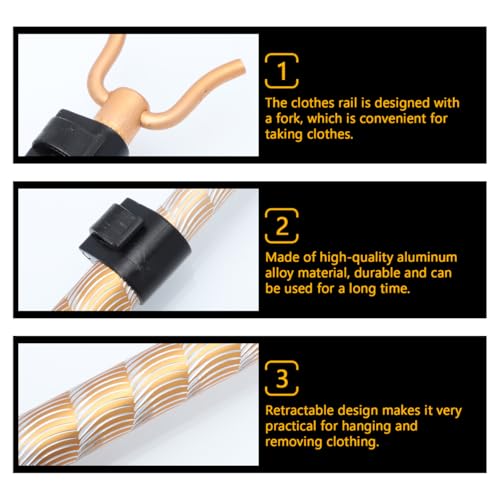 1

The clothes rail is designed with a fork, which is convenient for taking clothes.

2

Made of high-quality aluminum alloy material, durable and can be used for a long time.

3

Retractable design makes it very practical for hanging and removing clothing.