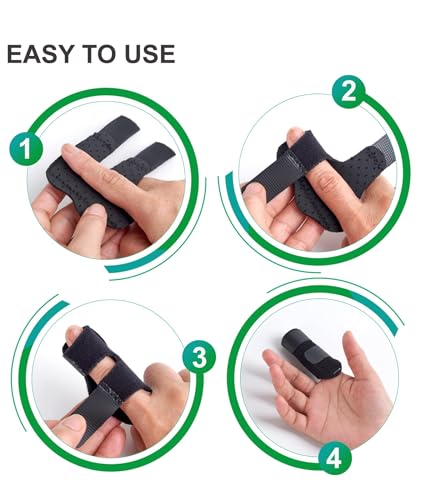 EASY TO USE

1

2

3

4