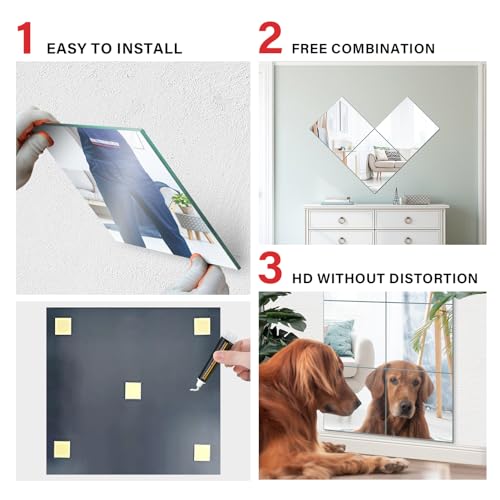 1 EASY TO INSTALL

2 FREE COMBINATION

3 HD WITHOUT DISTORTION