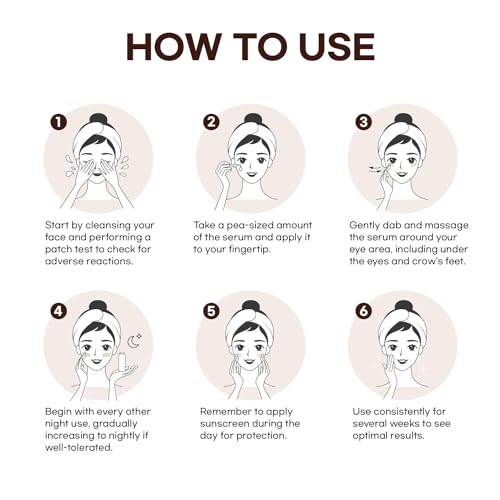 HOW TO USE

1
Start by cleansing your face and performing a patch test to check for adverse reactions.

2
Take a pea-sized amount of the serum and apply it to your fingertip.

3
Gently dab and massage the serum around your eye area, including under the eyes and crow's feet.

4
Begin with every other night use, gradually increasing to nightly if well-tolerated.

5
Remember to apply sunscreen during the day for protection.

6
Use consistently for several weeks to see optimal results.