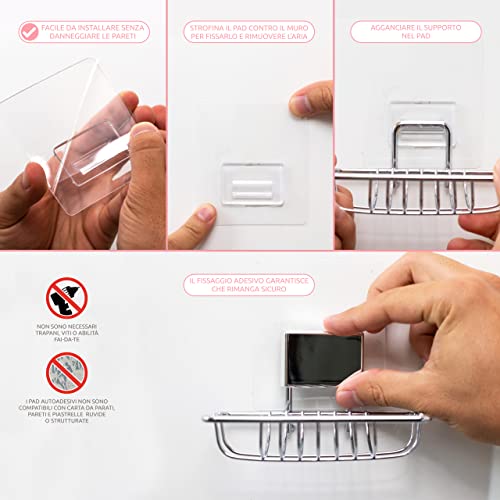 FACILE DA INSTALLARE SENZA DANNEGGIARE LE PARETI

STROFINA IL PAD CONTRO IL MURO PER FISSARLO E RIMUOVERE L'ARIA

AGGANCIARE IL SUPPORTO NEL PAD

IL FISSAGGIO ADESIVO GARANTISCE CHE RIMANGA SICURO

NON SONO NECESSARI TRAPANI, VITI O ABILITÀ FAI-DA-TE

I PAD AUTOADESIVI NON SONO COMPATIBILI CON CARTA DA PARATI, PARETI E PIASTRELLE RUVIDE O STRUTTURATE