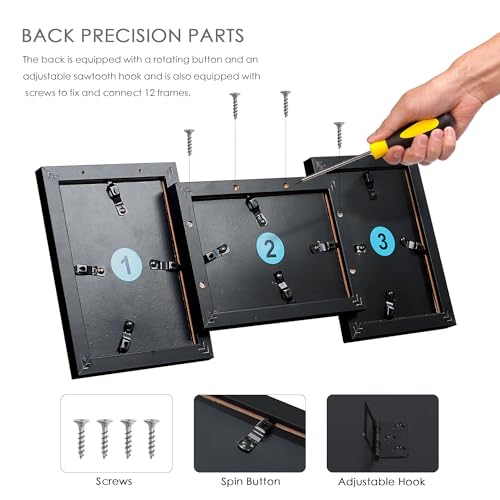 BACK PRECISION PARTS

The back is equipped with a rotating button and an adjustable sawtooth hook and is also equipped with screws to fix and connect 12 frames.

1

2

3

Screws

Spin Button

Adjustable Hook