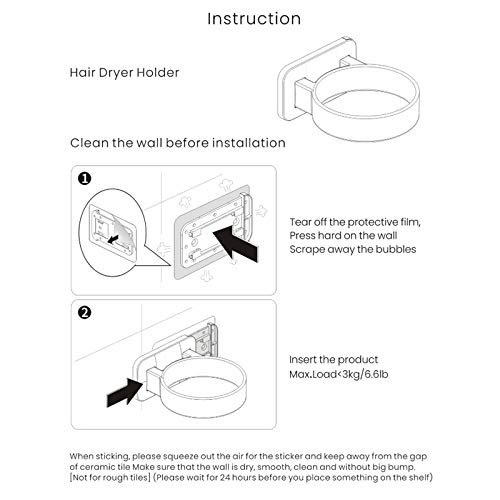 Instruction

Hair Dryer Holder

Clean the wall before installation

1

Tear off the protective film,
Press hard on the wall
Scrape away the bubbles

2

Insert the product
Max.Load<3kg/6.6lb

When sticking, please squeeze out the air for the sticker and keep away from the gap of ceramic tile Make sure that the wall is dry, smooth, clean and without big bump. [Not for rough tiles] (Please wait for 24 hours before you place something on the shelf)