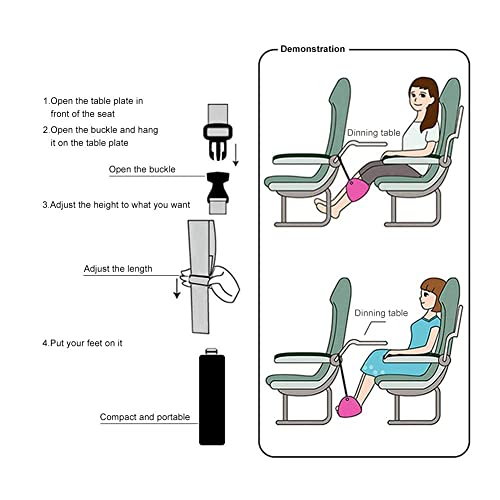 1.Open the table plate in front of the seat

2.Open the buckle and hang it on the table plate

Open the buckle

3.Adjust the height to what you want

Adjust the length

4.Put your feet on it

Compact and portable

Demonstration

Dinning table

Dinning table