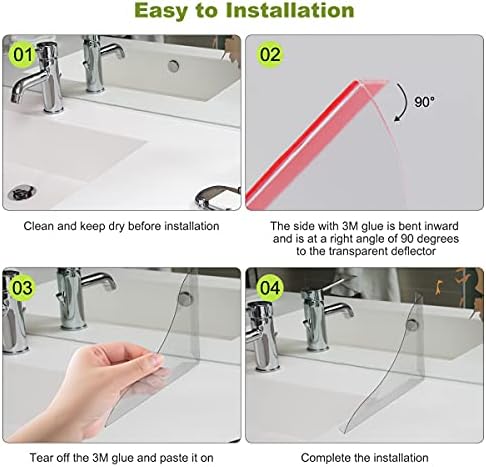 Easy to Installation

01

Clean and keep dry before installation

02

90°

The side with 3M glue is bent inward and is at a right angle of 90 degrees to the transparent deflector

03

Tear off the 3M glue and paste it on

04

Complete the installation