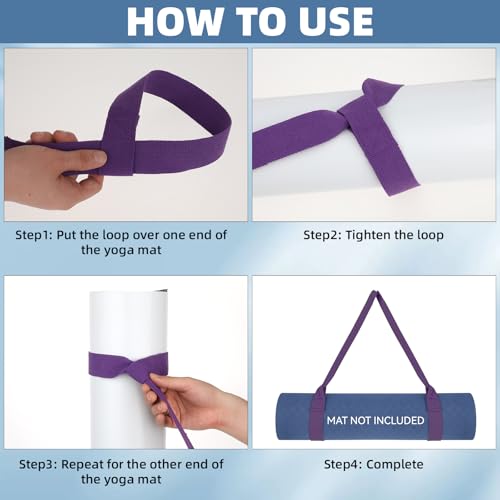 HOW TO USE

Step1: Put the loop over one end of the yoga mat

Step2: Tighten the loop

Step3: Repeat for the other end of the yoga mat

MAT NOT INCLUDED

Step4: Complete