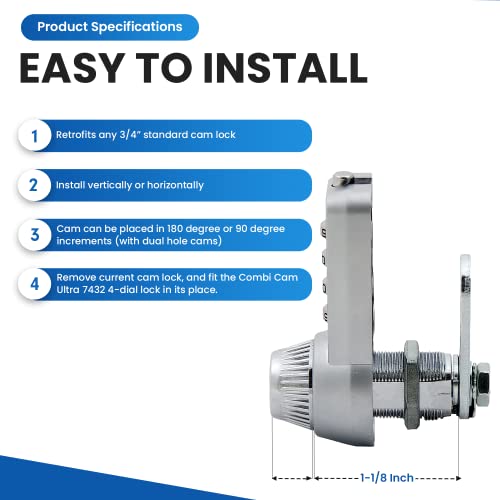 Product Specifications

EASY TO INSTALL

1 Retrofits any 3/4" standard cam lock

2 Install vertically or horizontally

3 Cam can be placed in 180 degree or 90 degree increments (with dual hole cams)

4 Remove current cam lock, and fit the Combi Cam Ultra 7432 4-dial lock in its place.

1-1/8 Inch