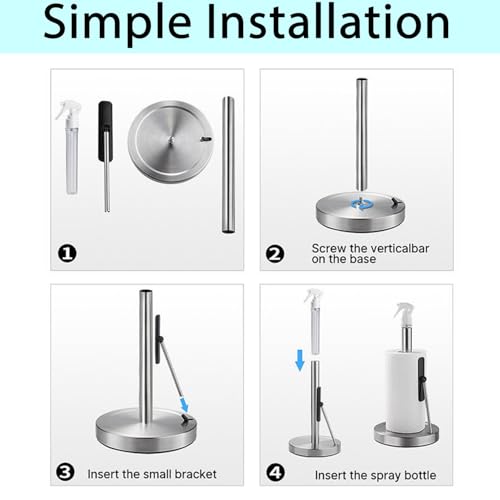 Simple Installation

❶

❷ Screw the verticalbar on the base

❸ Insert the small bracket

❹ Insert the spray bottle