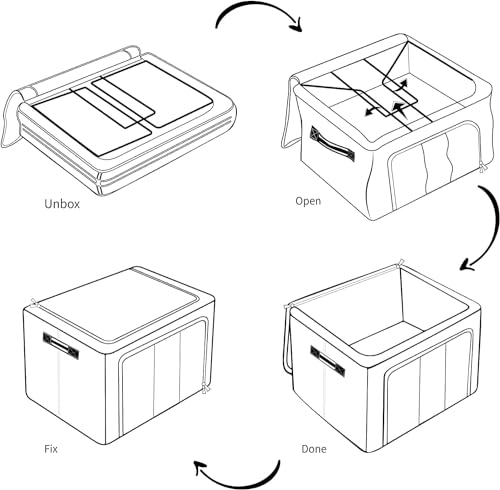 Unbox

Open

Done

Fix