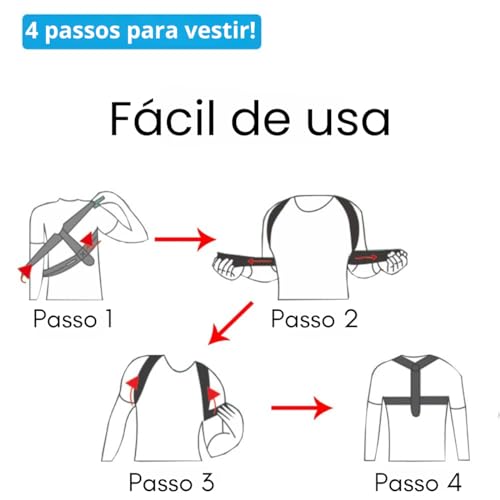 4 passos para vestir!

Fácil de usa

Passo 1

Passo 2

Passo 3

Passo 4