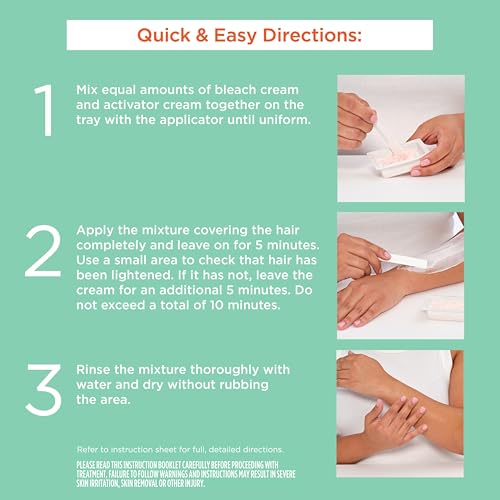 Quick & Easy Directions:

1

Mix equal amounts of bleach cream and activator cream together on the tray with the applicator until uniform.

2

Apply the mixture covering the hair completely and leave on for 5 minutes. Use a small area to check that hair has been lightened. If it has not, leave the cream for an additional 5 minutes. Do not exceed a total of 10 minutes.

3

Rinse the mixture thoroughly with water and dry without rubbing the area.

Refer to instruction sheet for full, detailed directions.

PLEASE READ THIS INSTRUCTION BOOKLET CAREFULLY BEFORE PROCEEDING WITH TREATMENT. FAILURE TO FOLLOW WARNINGS AND INSTRUCTIONS MAY RESULT IN SEVERE SKIN IRRITATION, SKIN REMOVAL OR OTHER INJURY.