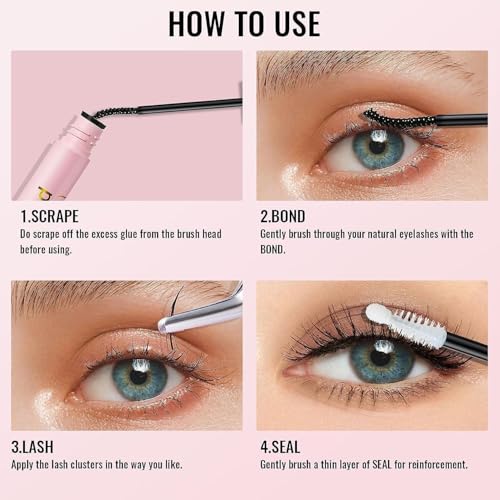 HOW TO USE

1.SCRAPE
Do scrape off the excess glue from the brush head before using.

2.BOND
Gently brush through your natural eyelashes with the BOND.

3.LASH
Apply the lash clusters in the way you like.

4.SEAL
Gently brush a thin layer of SEAL for reinforcement.